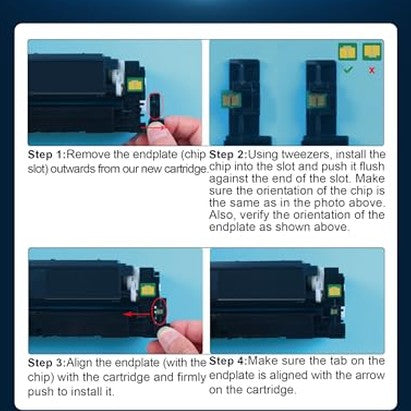 Step 1:Remove the endplate (chip slot) outwards from our new cartridge.

Step 2:Using tweezers, install the chip into the slot and push it flush against the end of the slot. Make sure the orientation of the chip is the same as in the photo above. Also, verify the orientation of the endplate as shown above.

Step 3:Align the endplate (with the chip) with the cartridge and firmly push to install it.

Step 4:Make sure the tab on the endplate is aligned with the arrow on the cartridge.