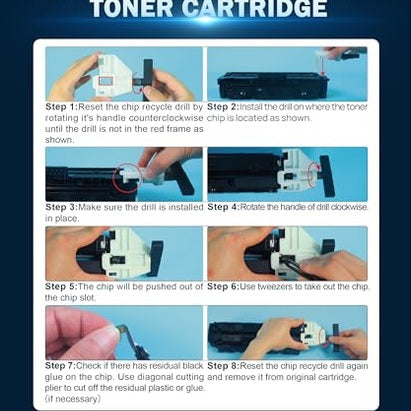 TONER CARTRIDGE

Step 1:Reset the chip recycle drill by rotating it's handle counterclockwise until the drill is not in the red frame as shown.

Step 2:Install the drill on where the toner chip is located as shown.

Step 3:Make sure the drill is installed in place.

Step 4:Rotate the handle of drill clockwise.

Step 5:The chip will be pushed out of the chip slot.

Step 6:Use tweezers to take out the chip.

Step 7:Check if there has residual black glue on the chip. Use diagonal cutting plier to cut off the residual plastic or glue. (if necessary)

Step 8:Reset the chip recycle drill again and remove it from original cartridge.